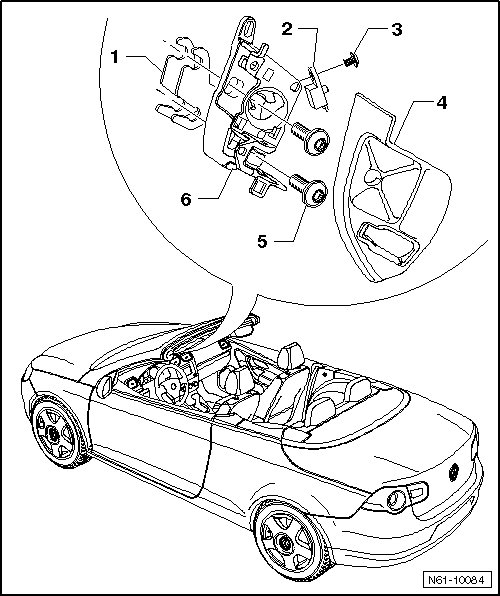 1
2
3
4
6
5
N61-10084