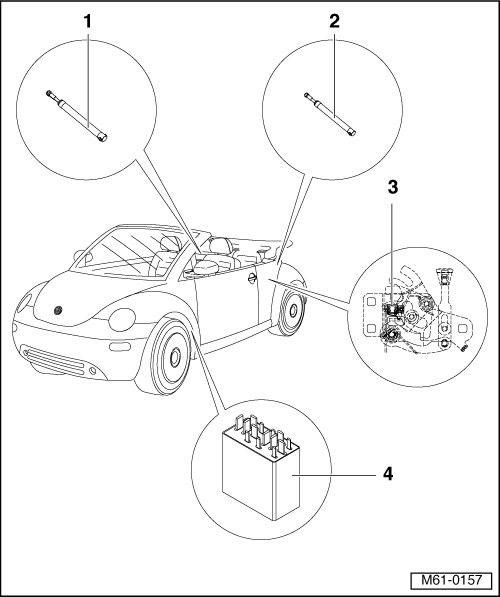 1
2
3
4
M61-0157