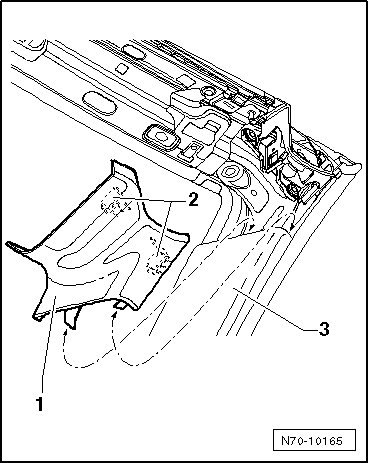 2
3
1
N70-10165