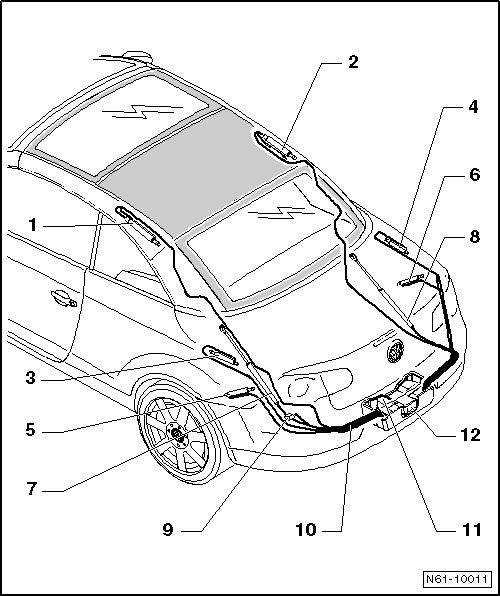 2
4
6
8
1
3
5
7
9
10
11
12
N61-10011