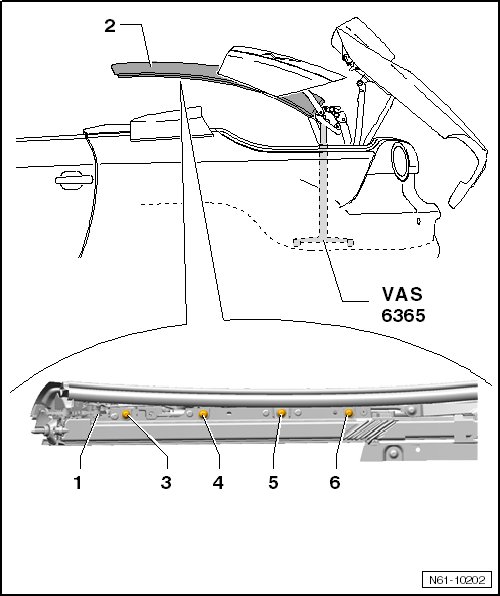 2

VAS
6365

1
3
4
5
6

N61-10202