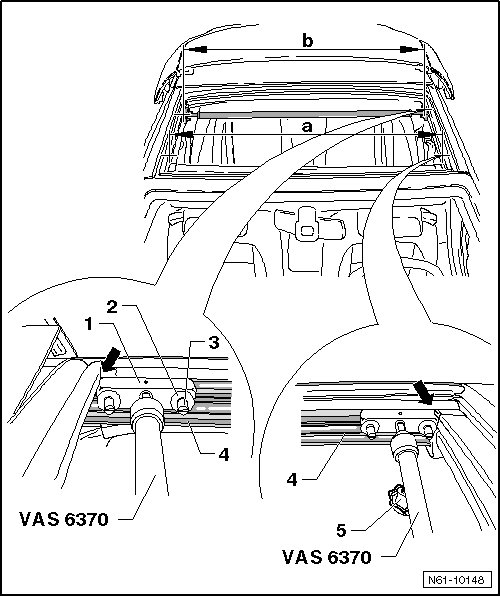 b

a

2

1

3

4

VAS 6370

4

5

VAS 6370

N61-10148