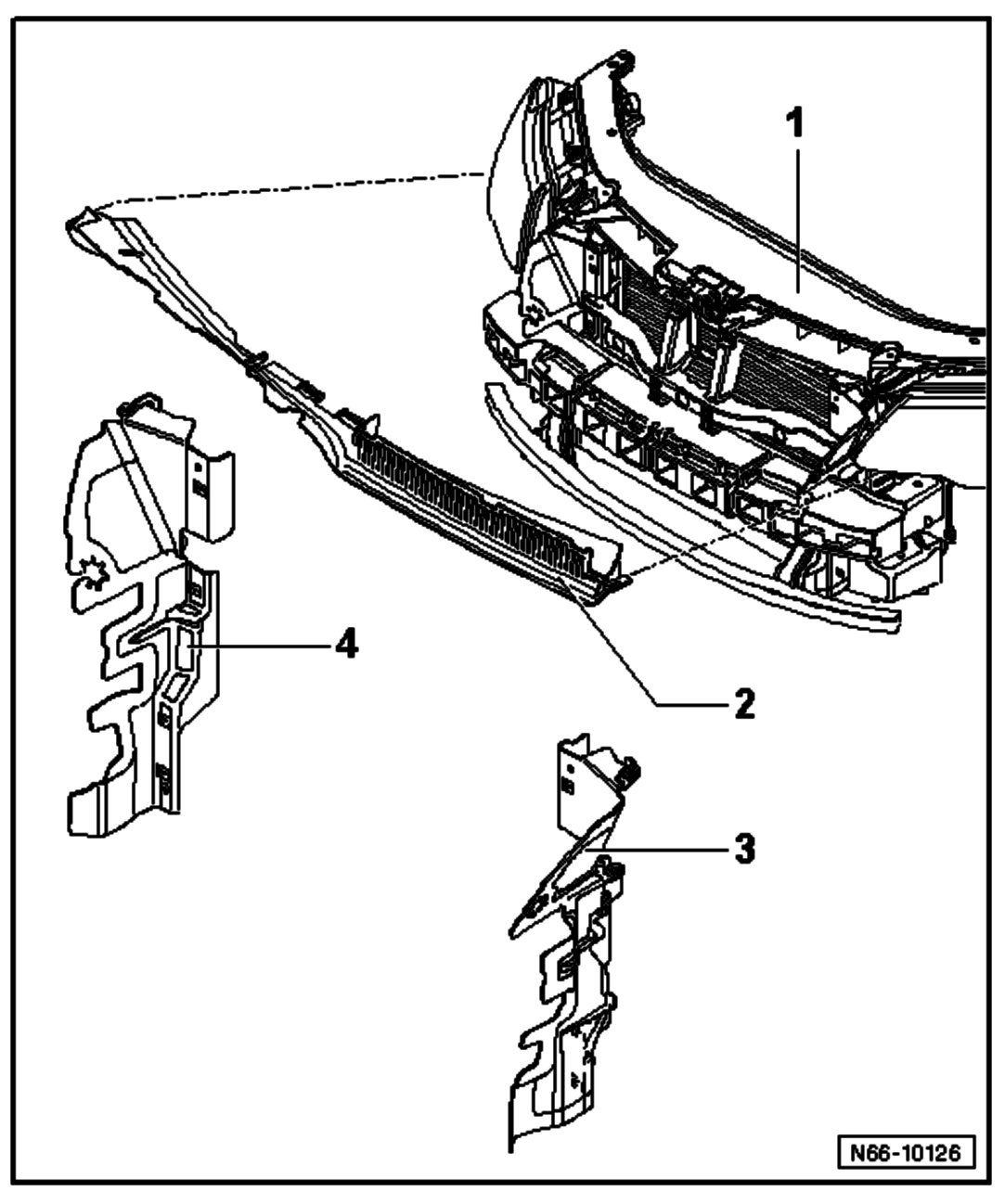 1

4

2

3

N66-10126