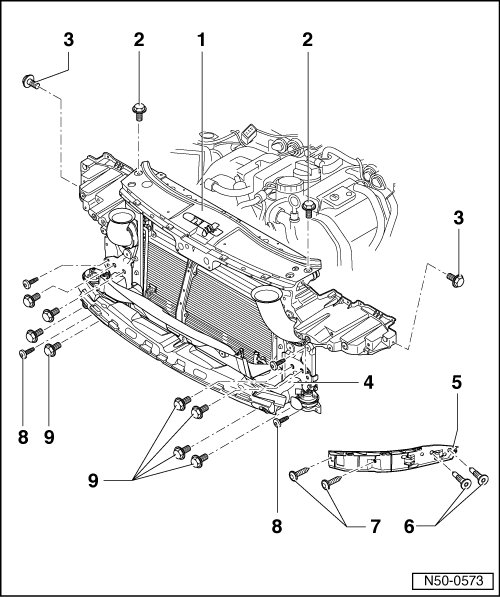 3
2
1
2
3
4
5
8
9
9
8
7
6
N50-0573