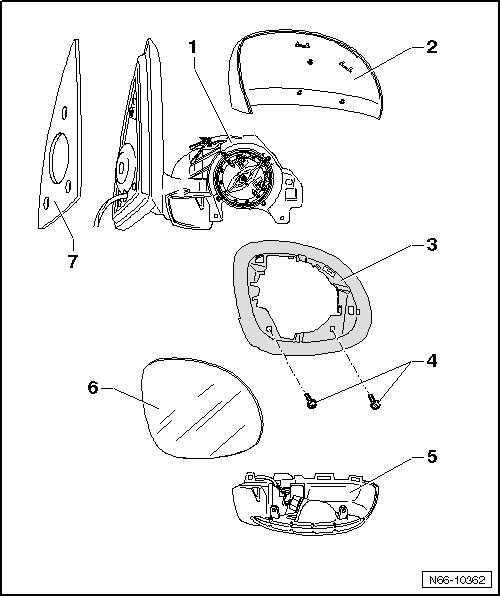 1
2
7
3
4
6
5
N66-10362