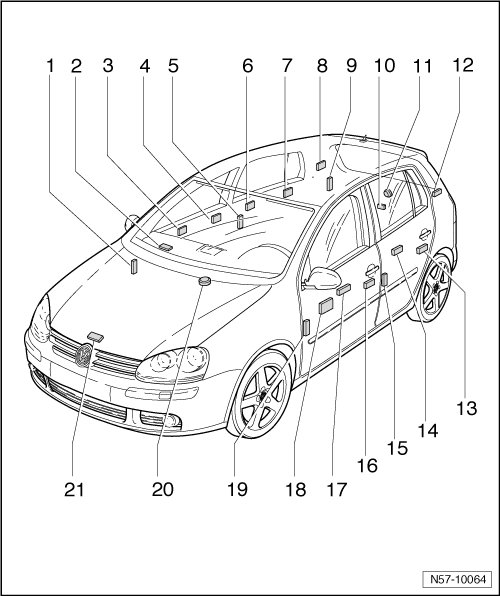 1 2 3 4 5 6 7 8 9 10 11 12

13
14
15
16
17
18
19
20
21

N57-10064