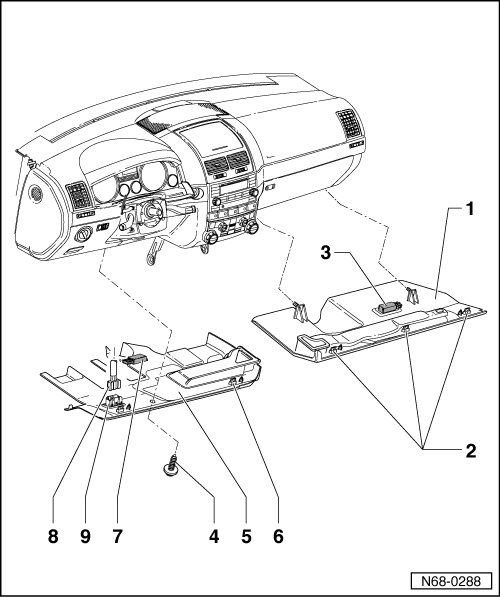 1
3
2
8
9
7
4
5
6
N68-0288