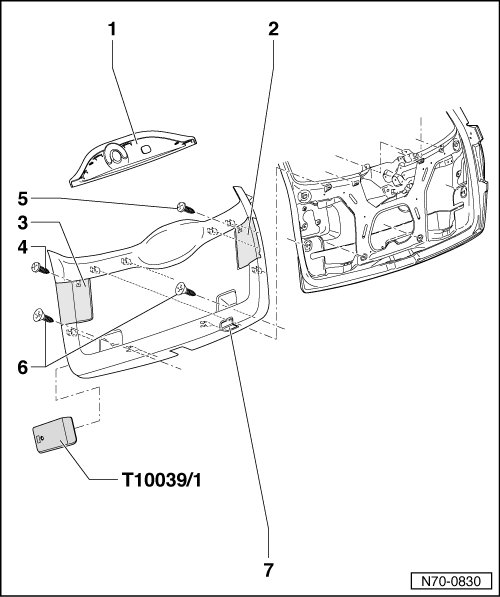 1
2
5
3
4
6
T10039/1
7
N70-0830