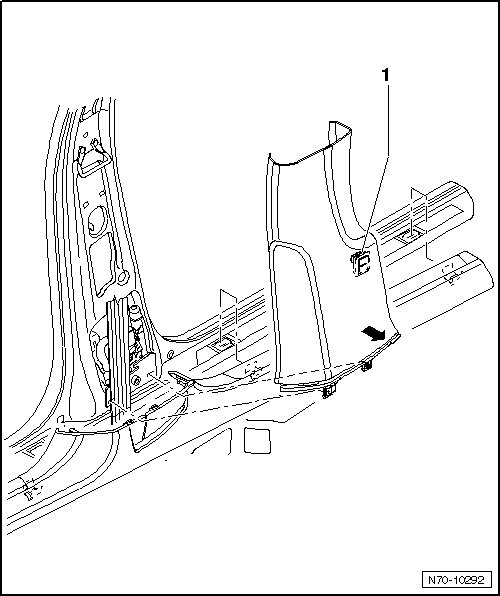 1

N70-10292