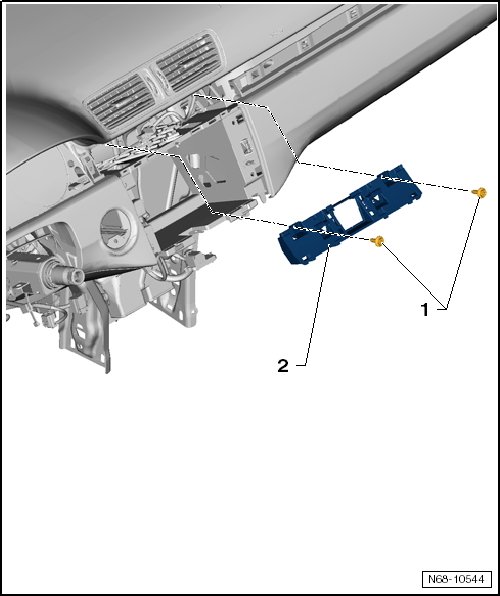 1

2

N68-10544