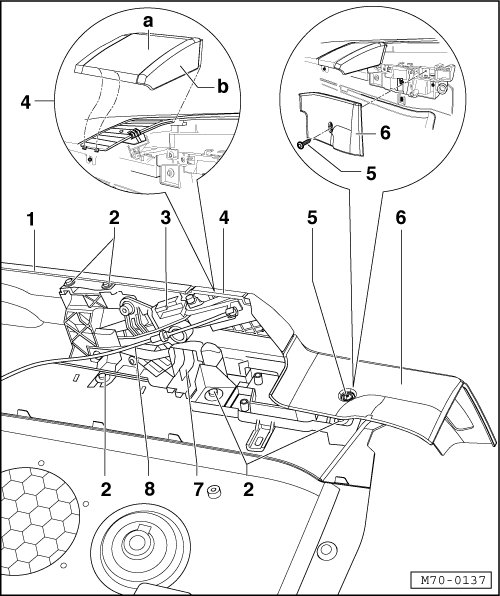 a
b
4
6
5
1
2
3
4
5
6
2
8
7
2
M70-0137