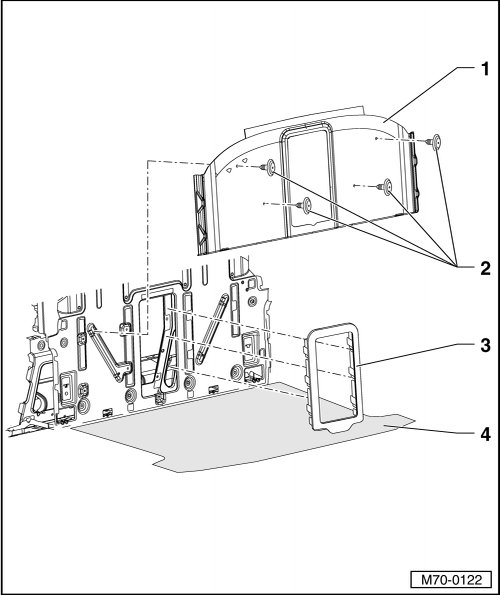 1
2
3
4
M70-0122