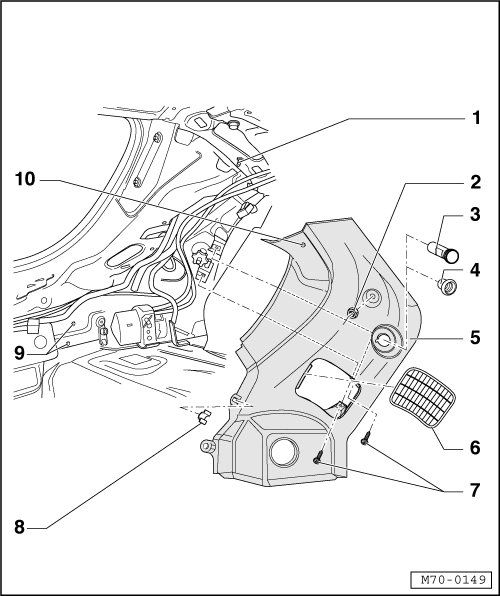 1
10
2
3
4
5
9
6
7
8
M70-0149