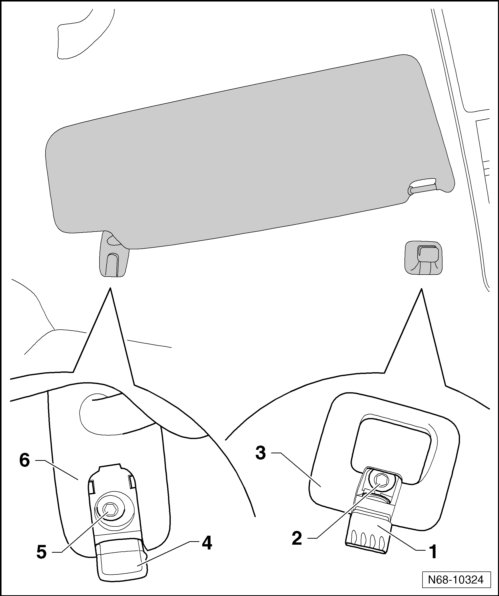 6
5
4
3
2
1
N68-10324