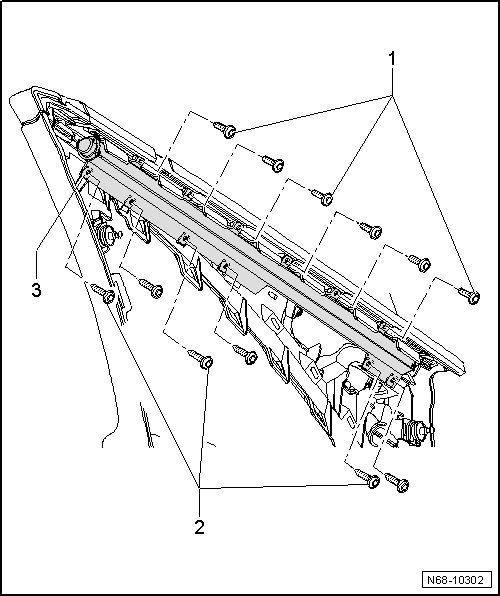 1

3

2

N68-10302