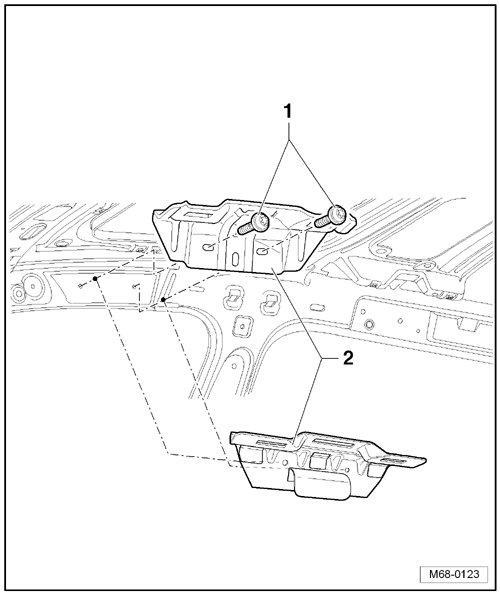 1

2

M68-0123