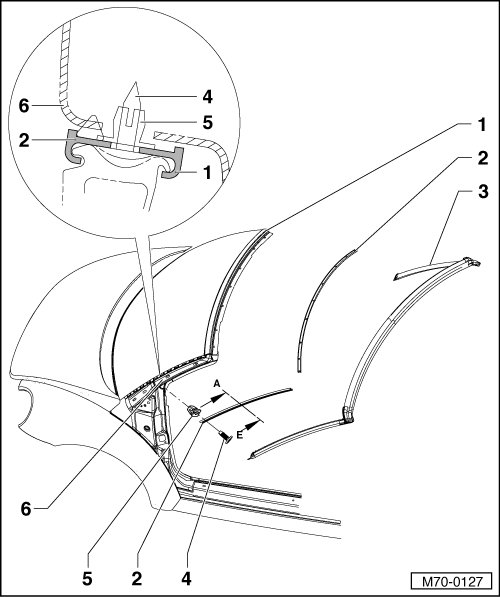 6
4
5
2
1
1
2
3
A
E
6
5
2
4
M70-0127