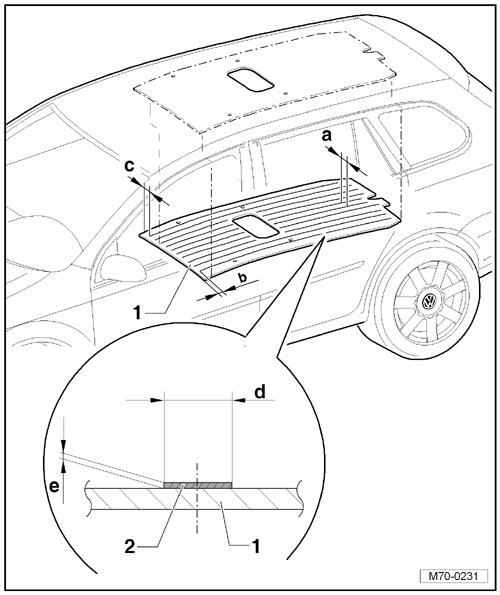 a
c
b
1
d
e
2
1
M70-0231