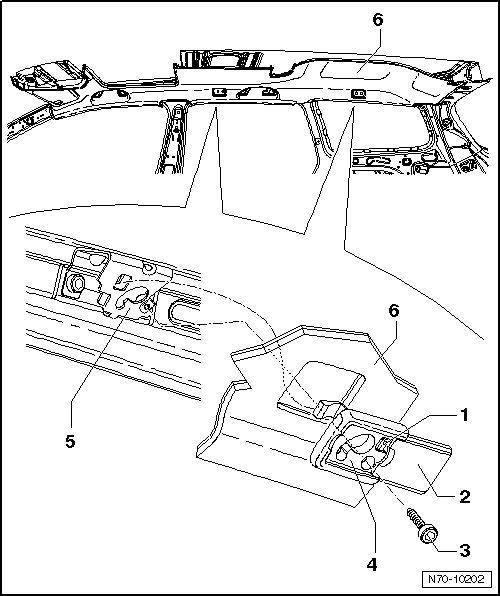 6
6
1
5
2
3
4
N70-10202