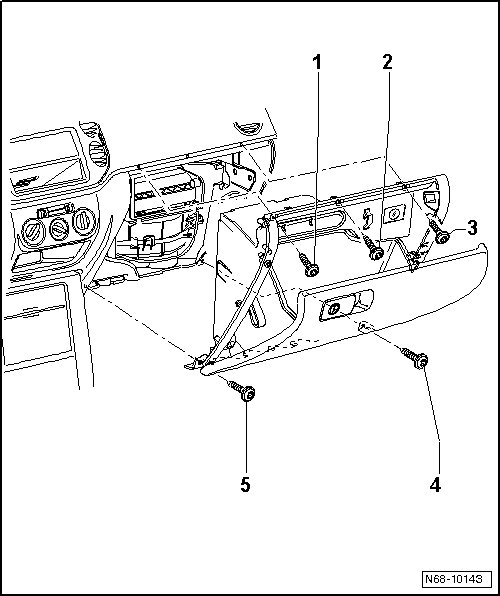 1
2
3
5
4
N68-10143