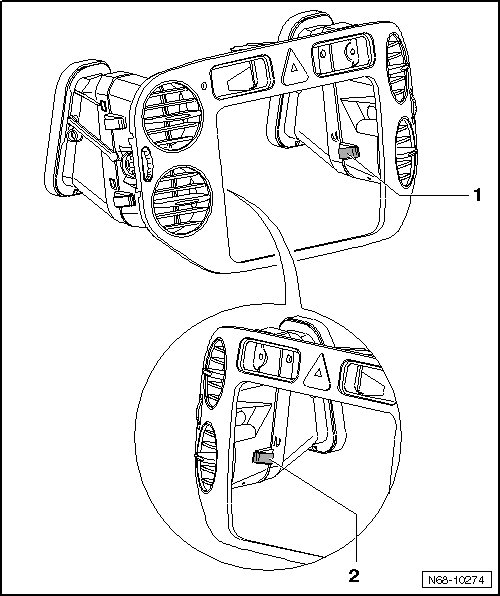 1

2

N68-10274