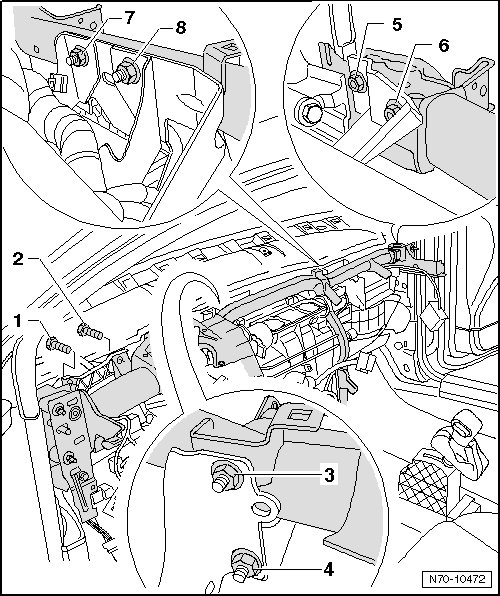 7
8
5
6
2
1
3
4
N70-10472