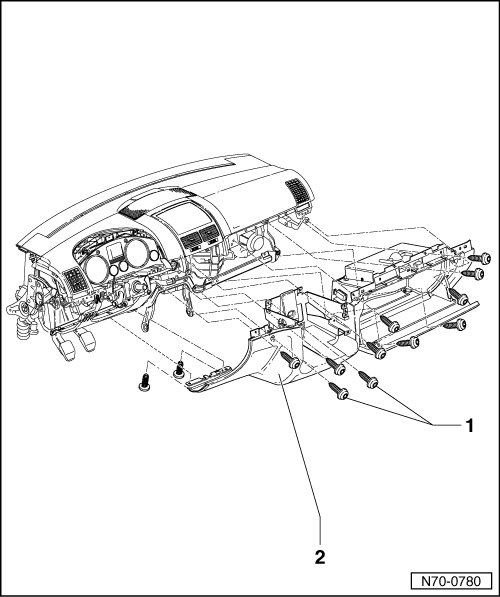 1

2

N70-0780