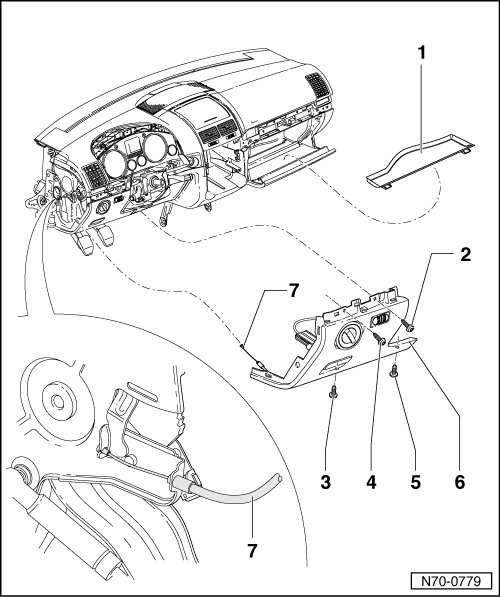 1
2
7
3
4
5
6
7
N70-0779