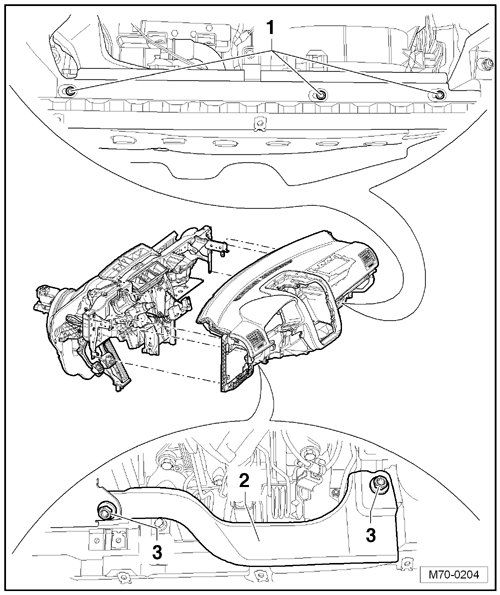 1

2

3

3

M70-0204