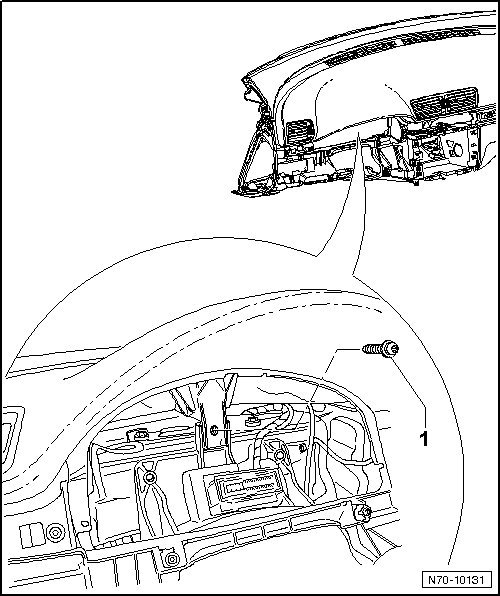 1

N70-10131