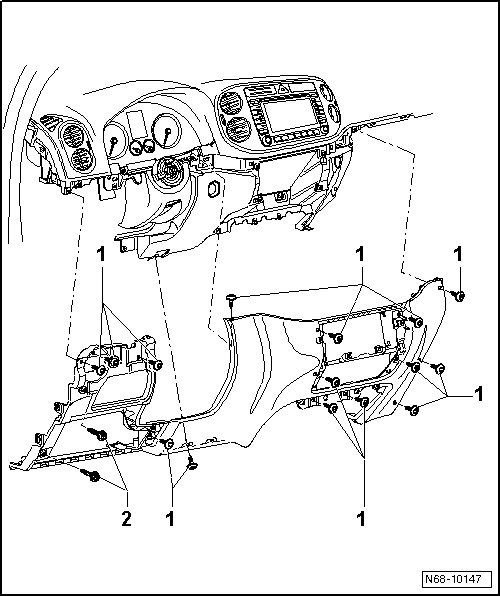 1
1
1
1
2
1
1
N68-10147