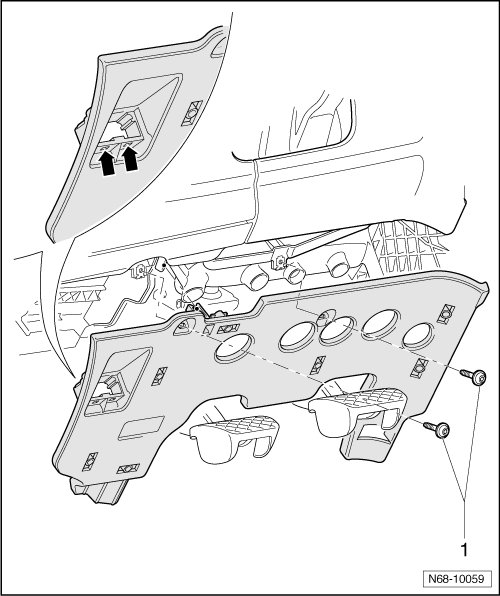 1

N68-10059