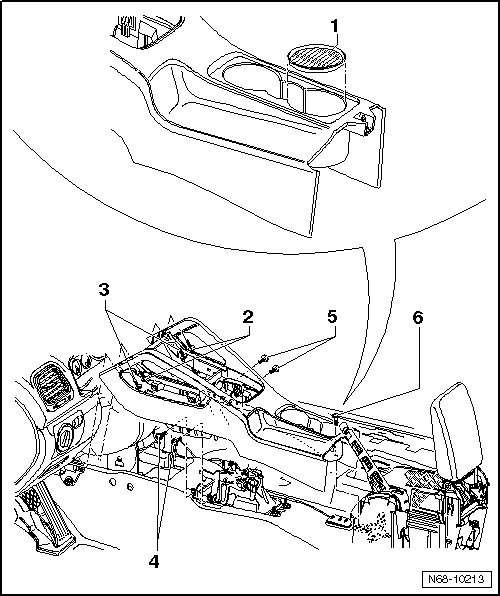 1

3

2

5

6

4

N68-10213