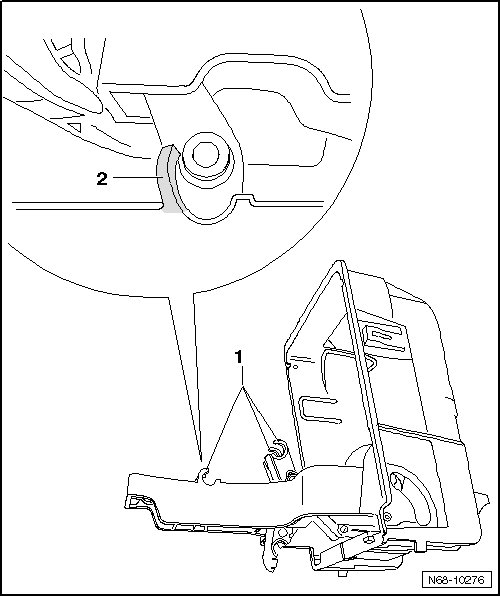 2

1

N68-10276