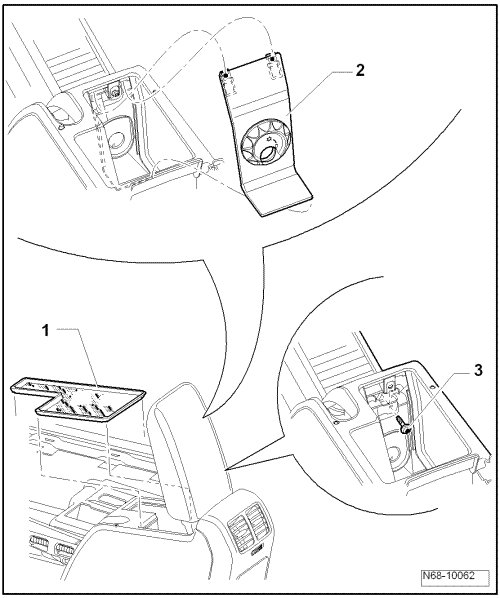 2

1

3

N68-10062