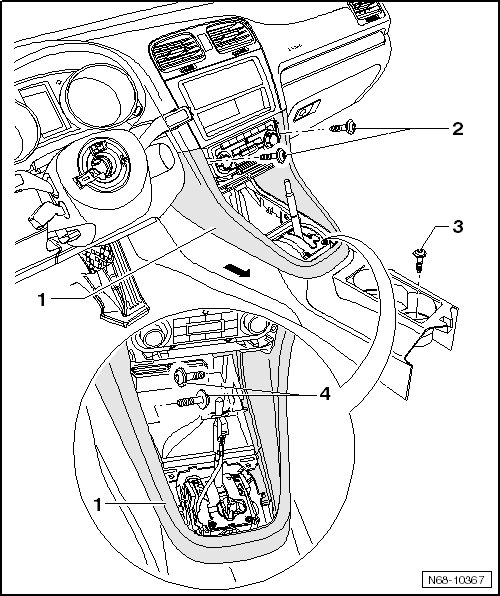 2
3
1
4
1
N68-10367