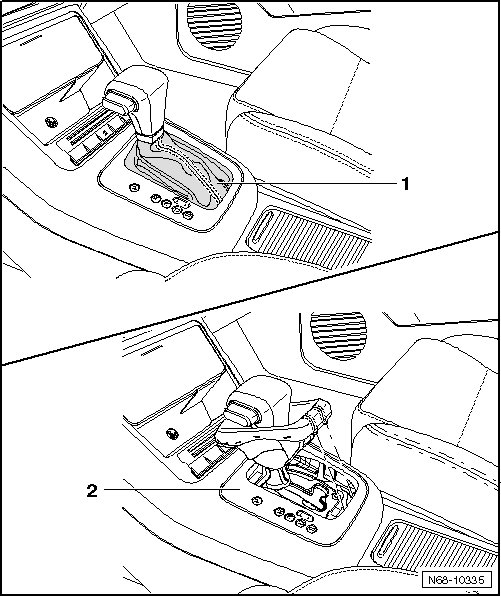 1

2

N68-10335