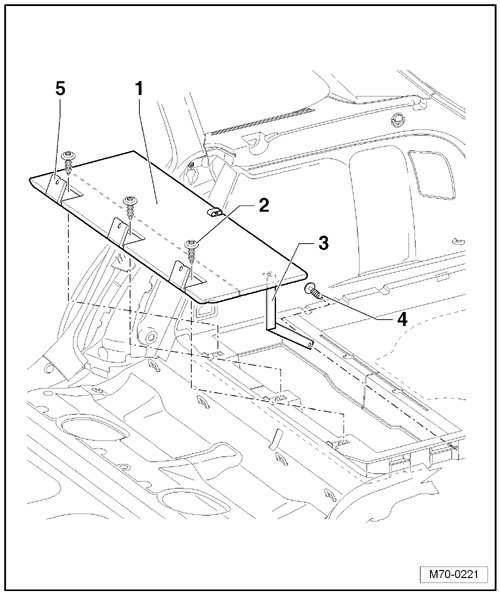 5
1
2
3
4
M70-0221