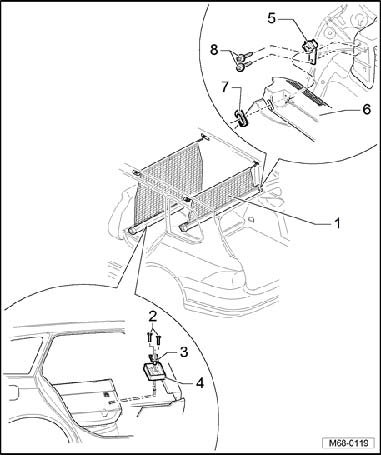 5
8
7
6
1
2
3
4
M68-C119