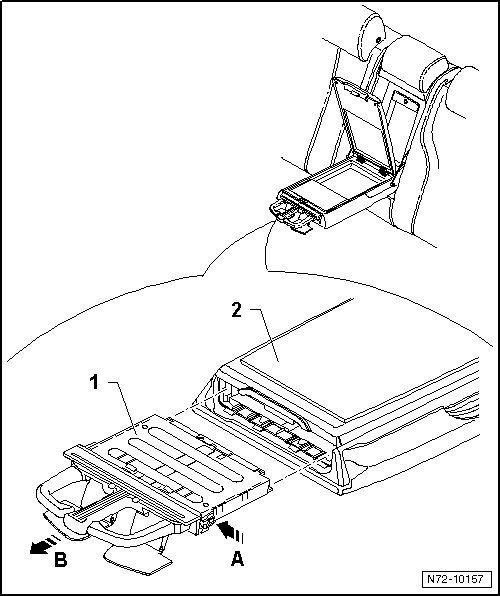 2

1

B

A

N72-10157