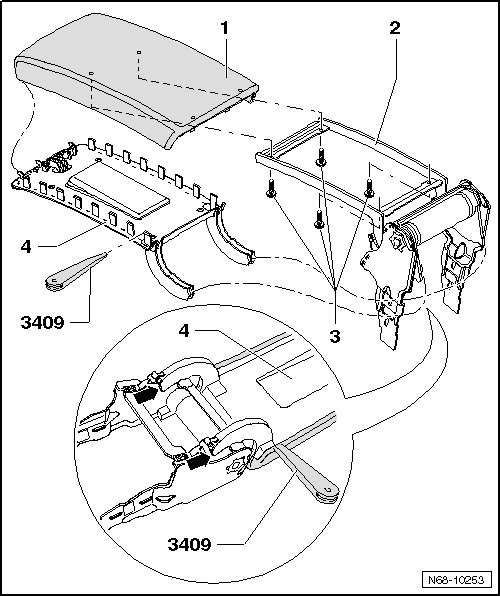 1
2
4
3409
3
4
3409
N68-10253