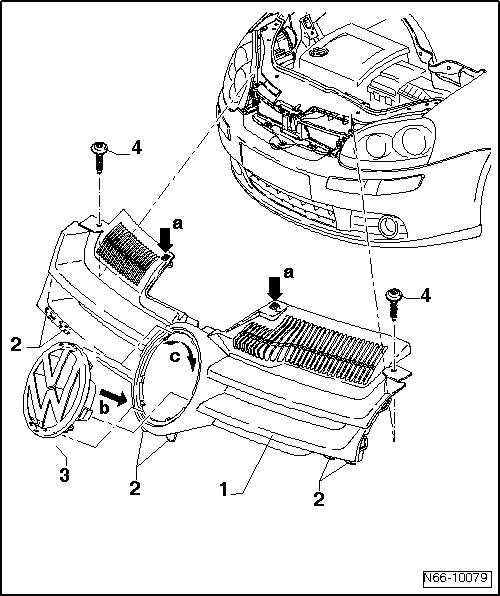 4
a
a
4
2
c
b
3
2
1
2
N66-10079