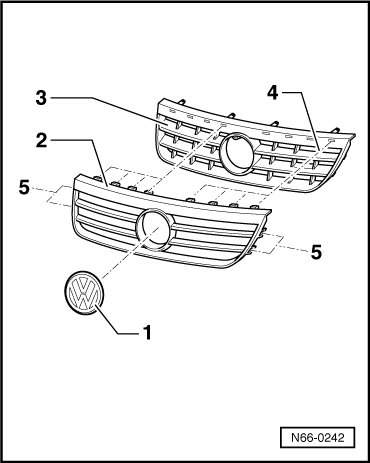 3
4
2
5
5
1
N66-0242