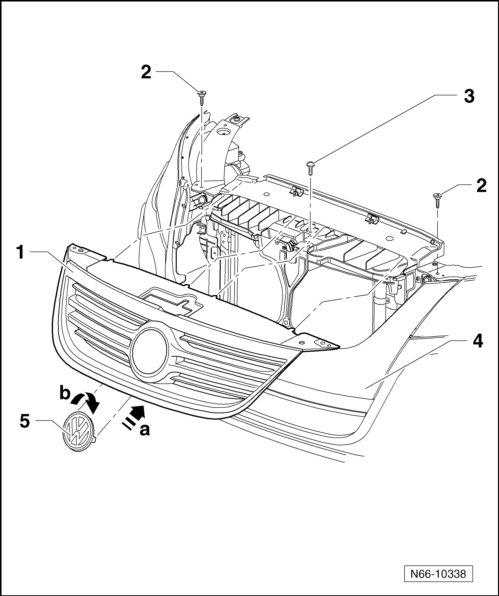 2
3
2
1
4
b
5
a
N66-10338