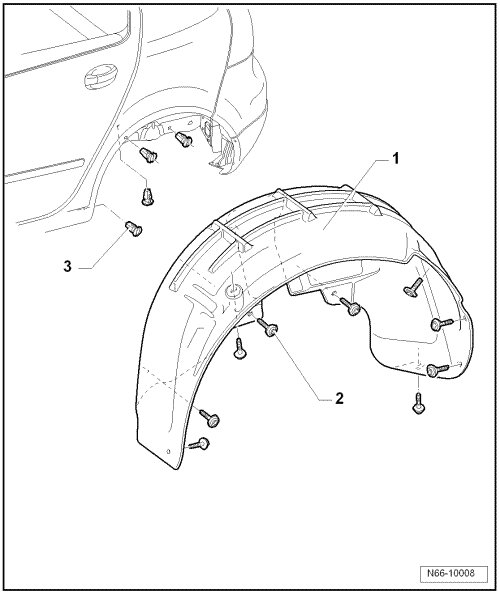 1

3

2

N66-10008