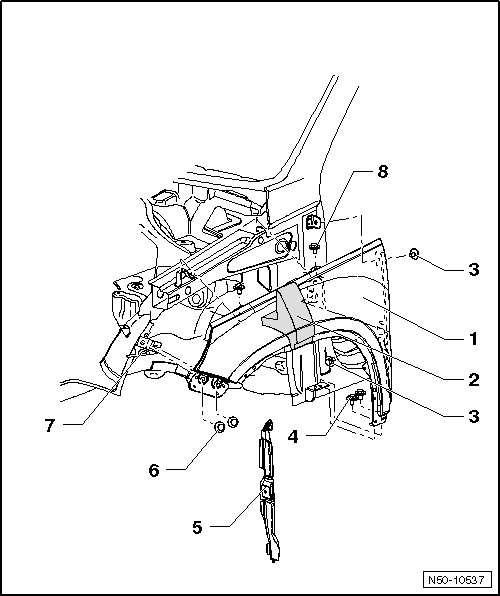 8
3
1
2
3
7
4
6
5
N50-10537