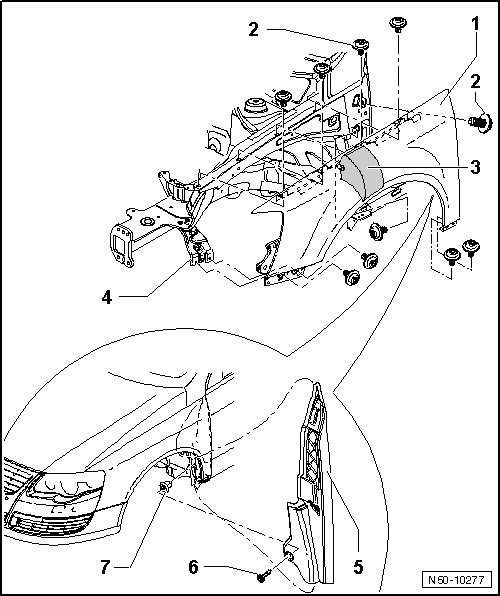 2
1
2
3
4
7
6
5
N50-10277