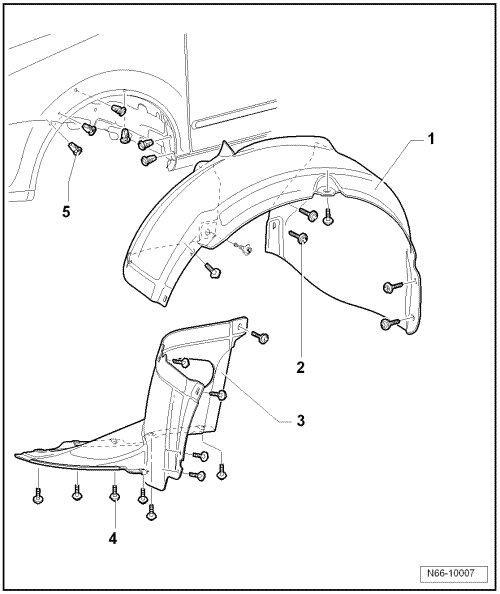 1

5

2

3

4

N66-10007