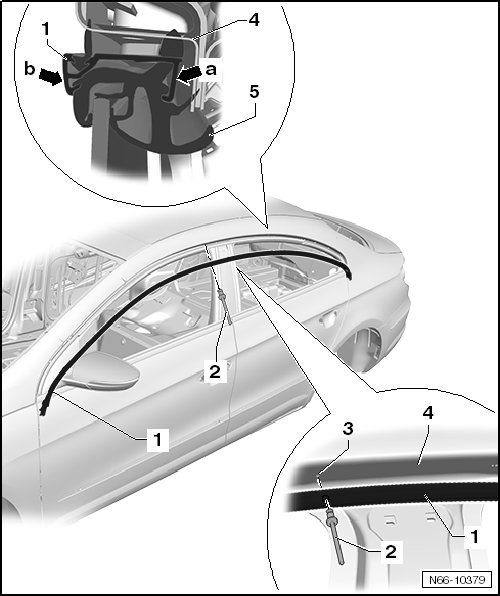 1
4
b
a
5
2
1
3
4
2
1
N66-10379