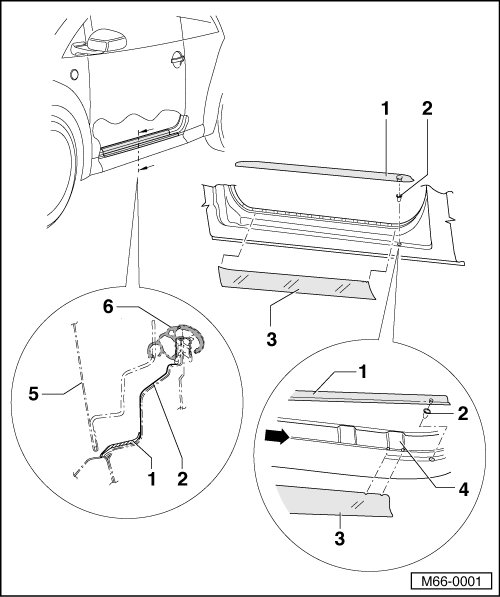 1
2
3
6
5
1
2
1
2
4
3
M66-0001